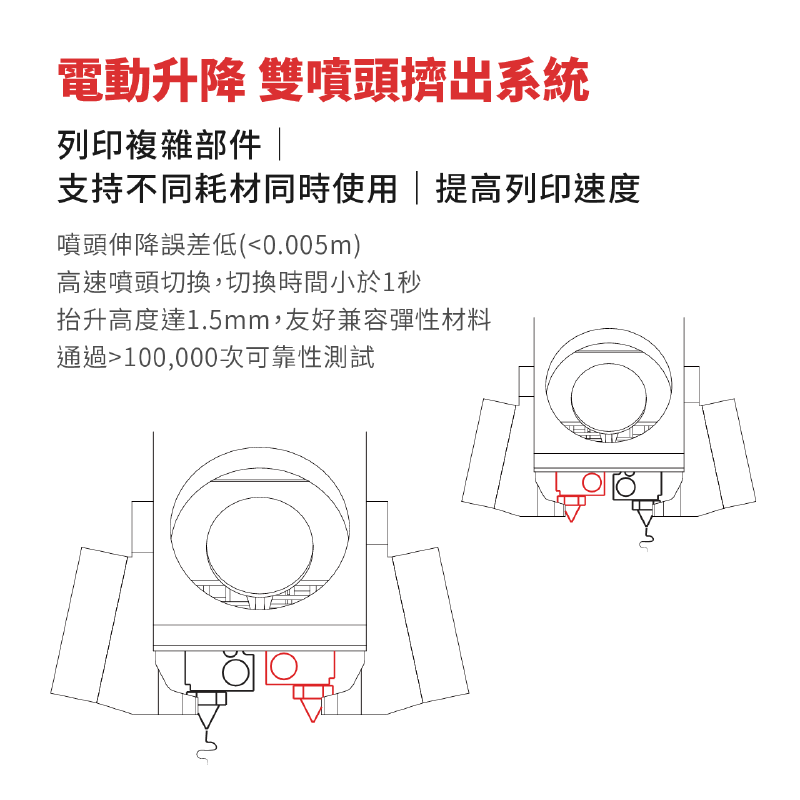 電動升降 雙噴頭擠出系統

列印複雜部件｜
支持不同耗材同時使用｜提高列印速度

噴頭伸降誤差低(<0.005m)
高速噴頭切換，切換時間小於1秒
抬升高度達1.5mm，友好兼容彈性材料
通過>100,000次可靠性測試